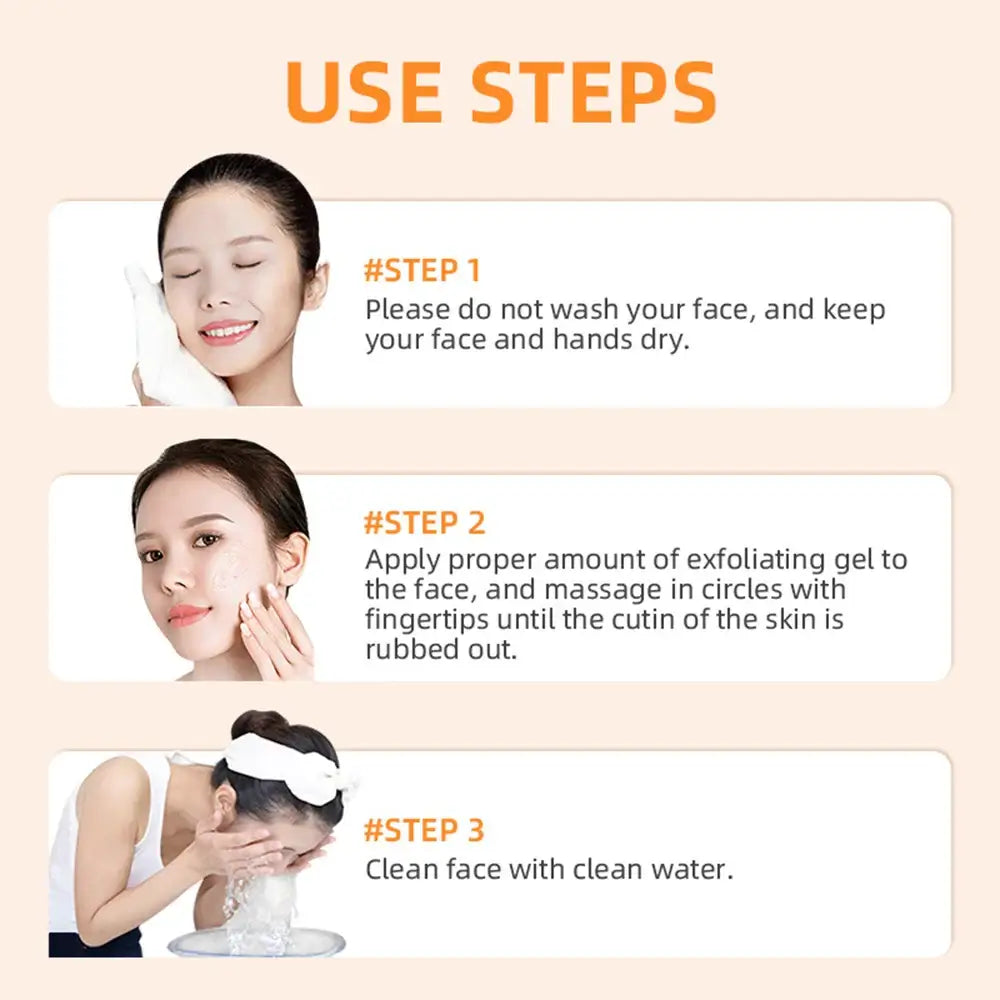 USE STEPS

#STEP 1
Please do not wash your face, and keep your face and hands dry.

#STEP 2
Apply proper amount of exfoliating gel to the face, and massage in circles with fingertips until the cutin of the skin is rubbed out.

#STEP 3
Clean face with clean water.